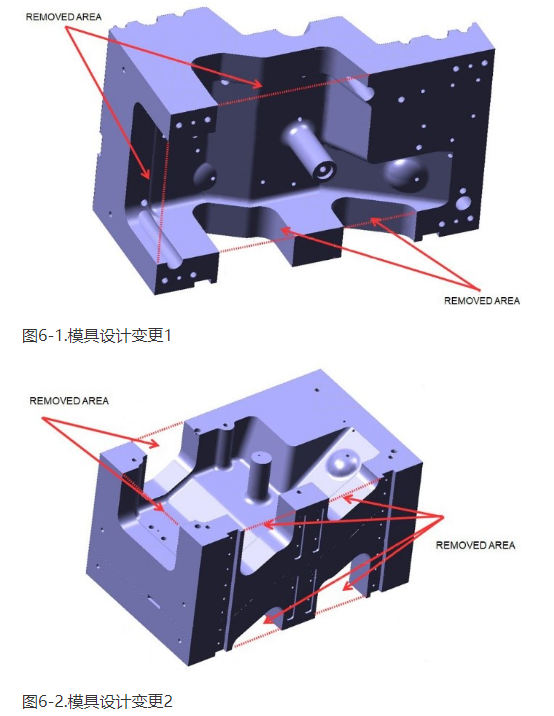 REMOVED AREA

REMOVED AREA

图6-1.模具设计变更1

REMOVED AREA

REMOVED AREA

图6-2.模具设计变更2