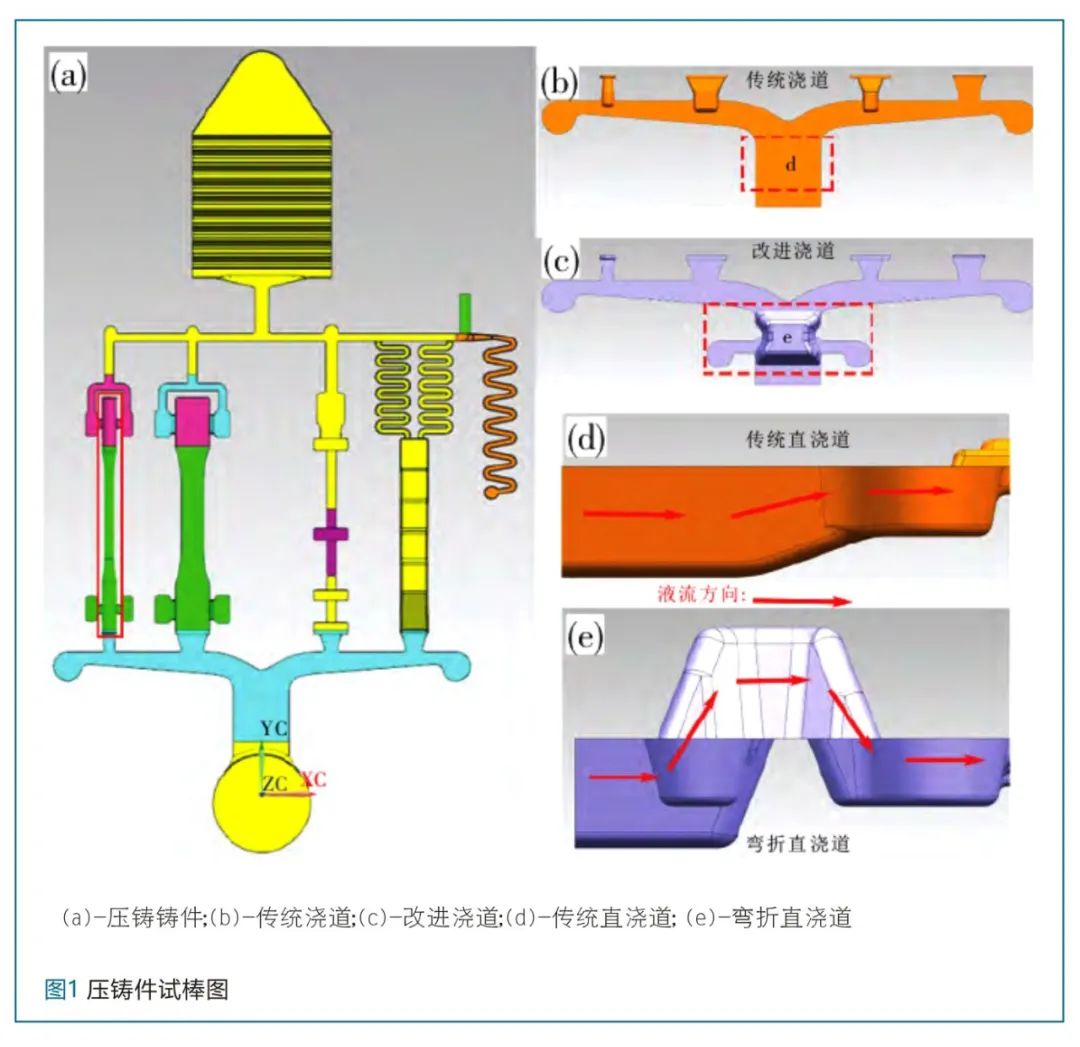 (a)

YC
ZC
XC

(b) 传统浇道
d

(c) 改进浇道
e

(d) 传统直浇道

液流方向:

(e)
弯折直浇道

(a)-压铸铸件;(b)-传统浇道;(c)-改进浇道;(d)-传统直浇道; (e)-弯折直浇道

图1 压铸件试棒图